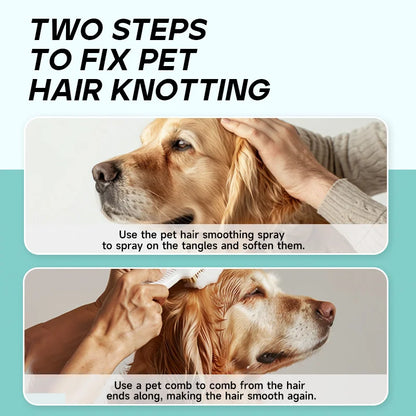 TWO STEPS TO FIX PET HAIR KNOTTING

Use the pet hair smoothing spray to spray on the tangles and soften them.

Use a pet comb to comb from the hair ends along, making the hair smooth again.