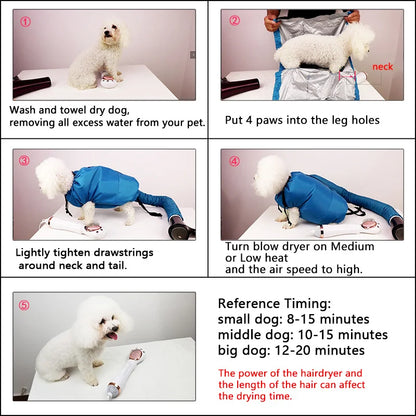 ①

Wash and towel dry dog, removing all excess water from your pet.

②

neck

Put 4 paws into the leg holes

③

Lightly tighten drawstrings around neck and tail.

④

Turn blow dryer on Medium or Low heat and the air speed to high.

⑤

Reference Timing:
small dog: 8-15 minutes
middle dog: 10-15 minutes
big dog: 12-20 minutes

The power of the hairdryer and the length of the hair can affect the drying time.